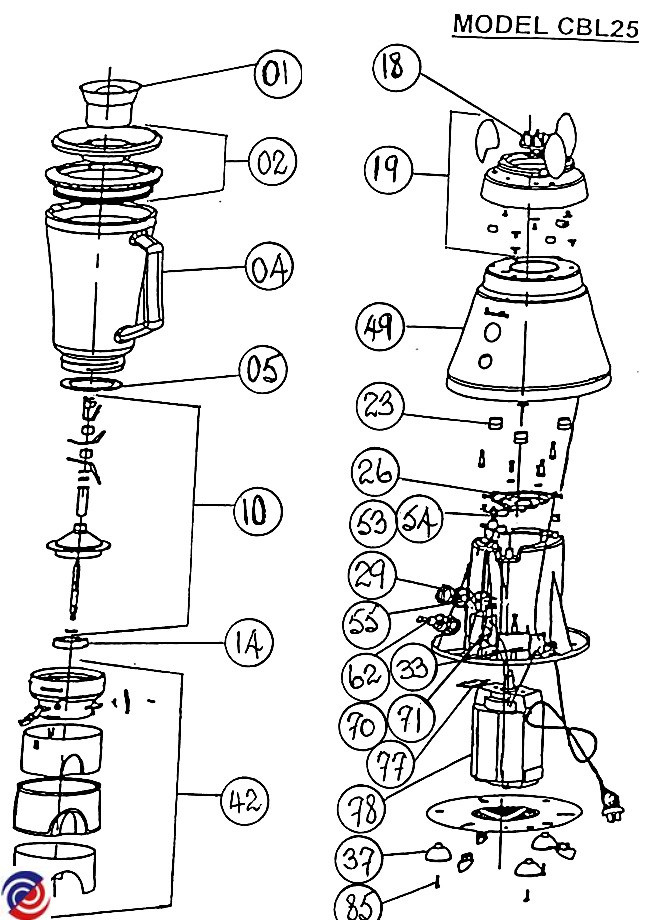 MODEL CBL25

01
02
04
05
10
14
42

18
19
49
23
26
53
54
29
55
62
33
70
71
77
78
37
85